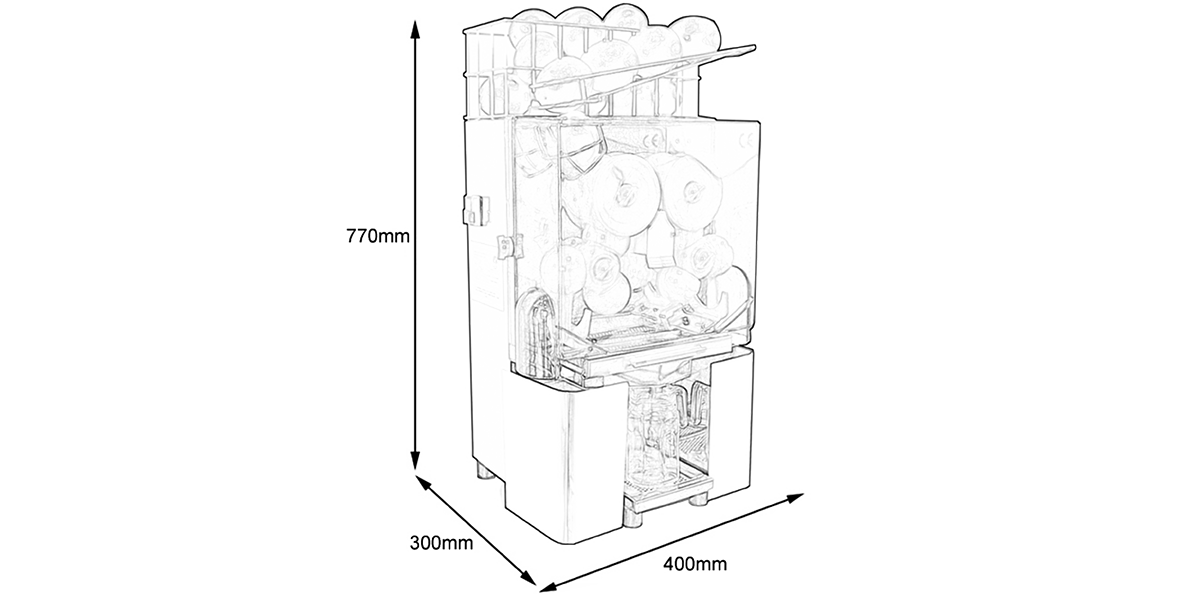 770mm
300mm
400mm